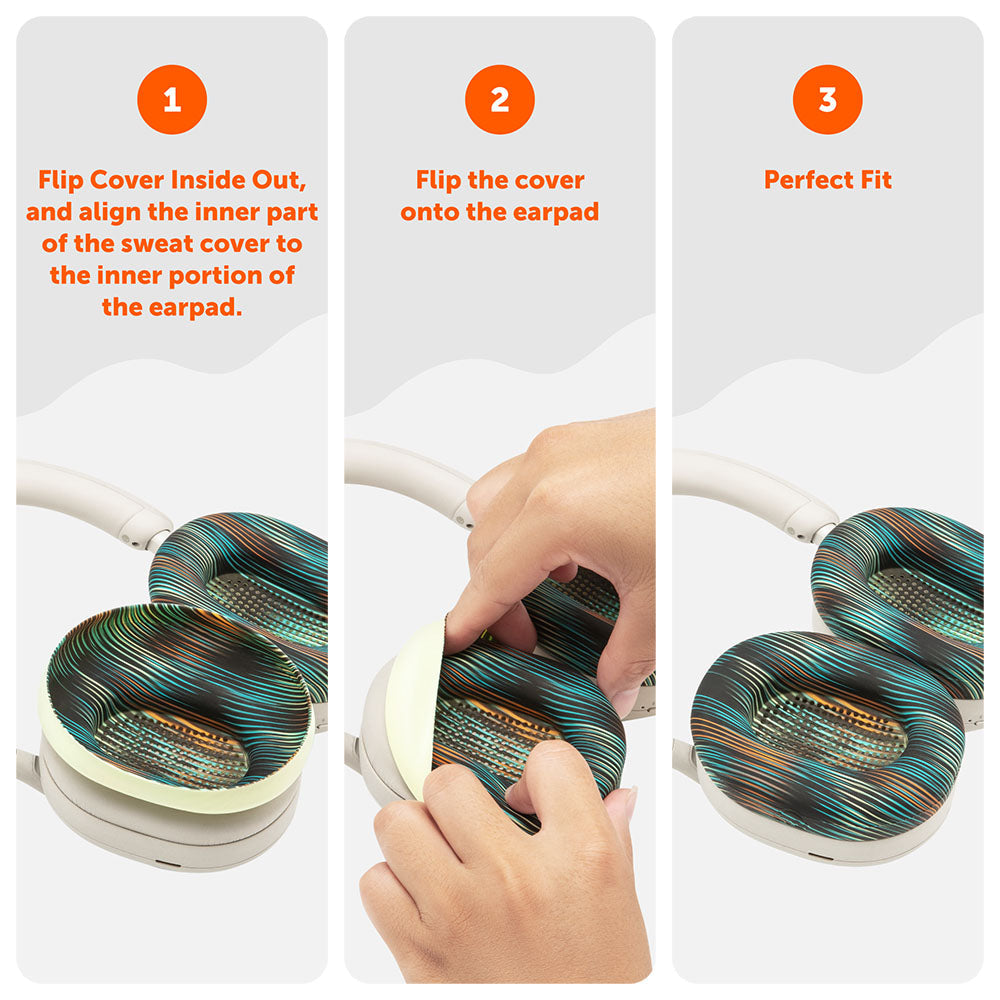 1

Flip Cover Inside Out, and align the inner part of the sweat cover to the inner portion of the earpad.

2

Flip the cover onto the earpad

3

Perfect Fit