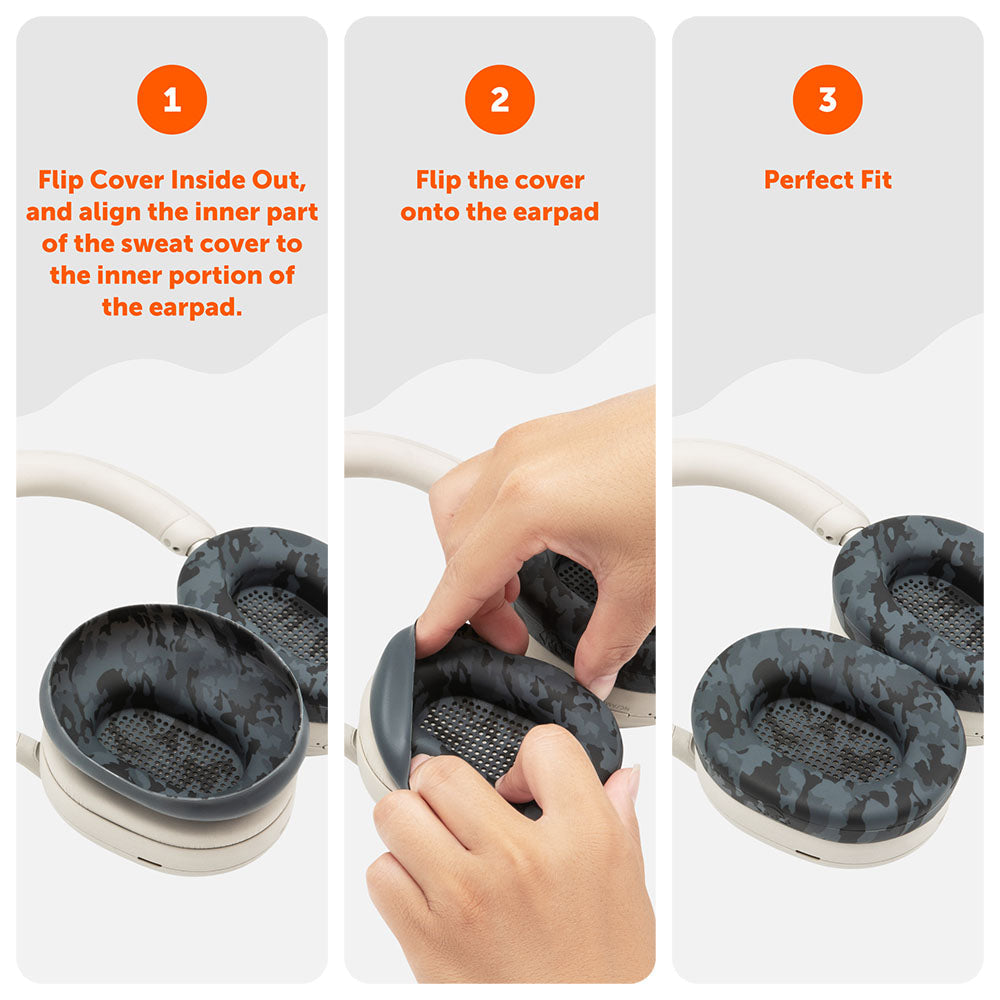 1

Flip Cover Inside Out, and align the inner part of the sweat cover to the inner portion of the earpad.

2

Flip the cover onto the earpad

3

Perfect Fit