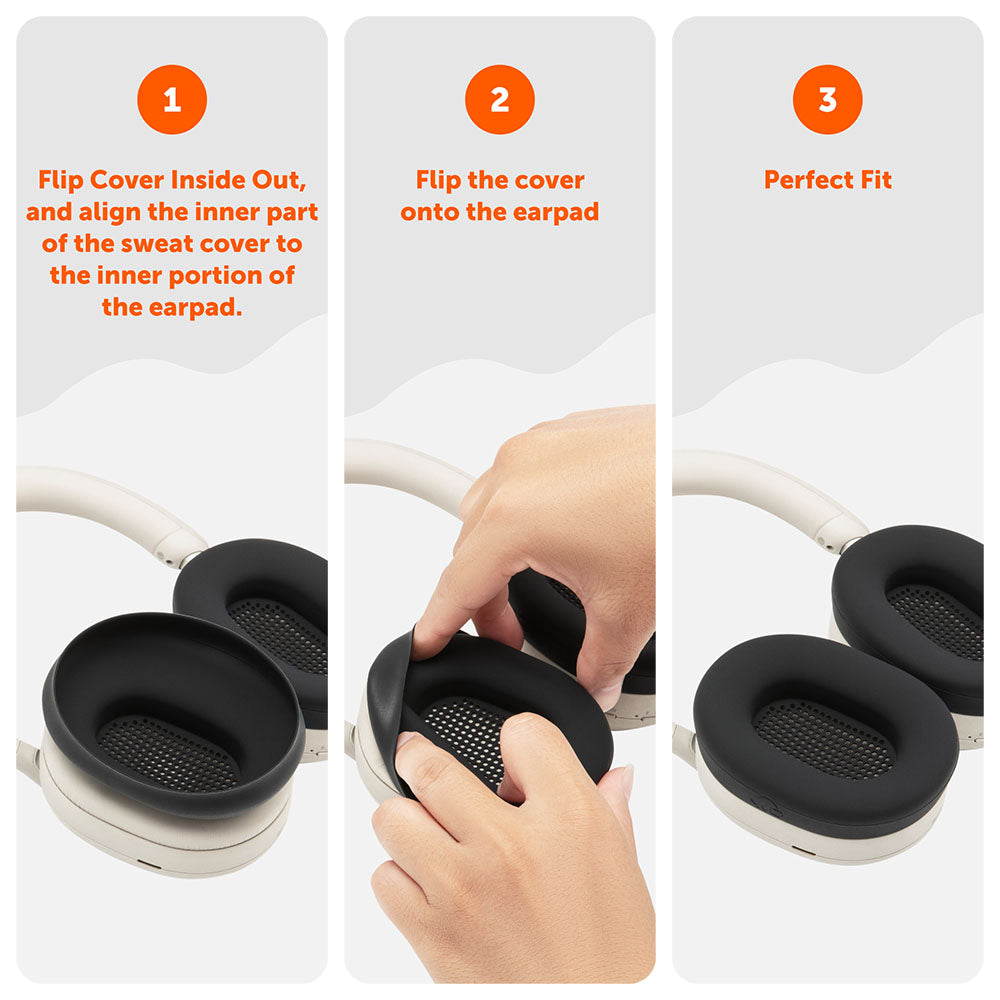 1

Flip Cover Inside Out, and align the inner part of the sweat cover to the inner portion of the earpad.

2

Flip the cover onto the earpad

3

Perfect Fit